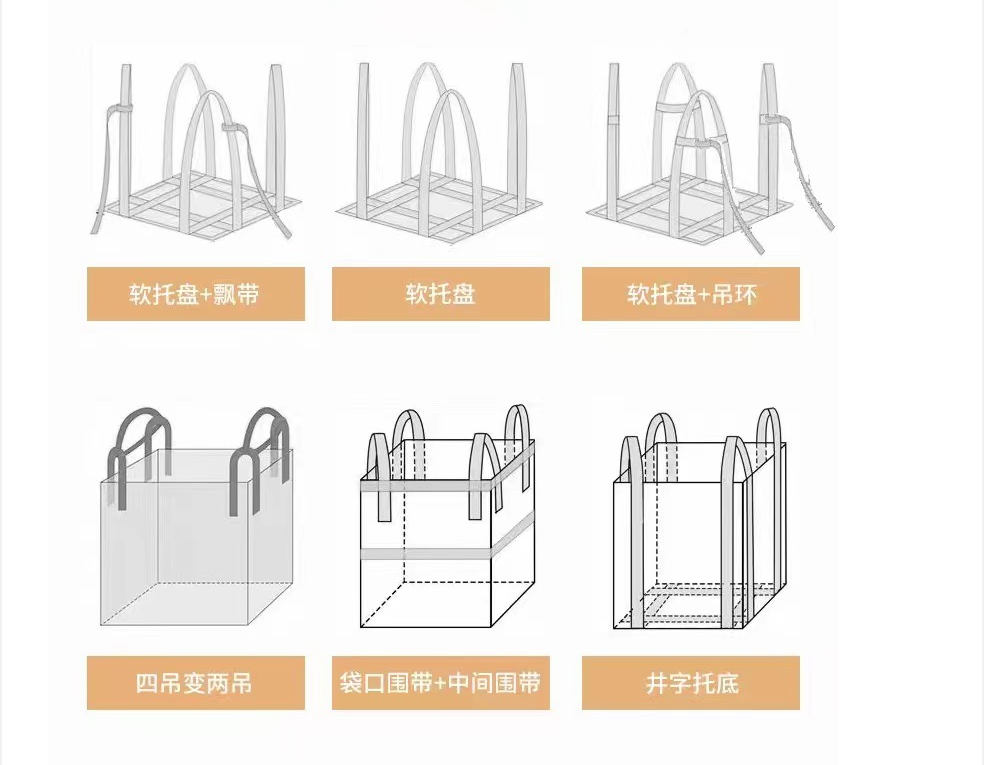 软托盘+飘带

软托盘

软托盘+吊环

四吊变两吊

袋口围带+中间围带

井字托底